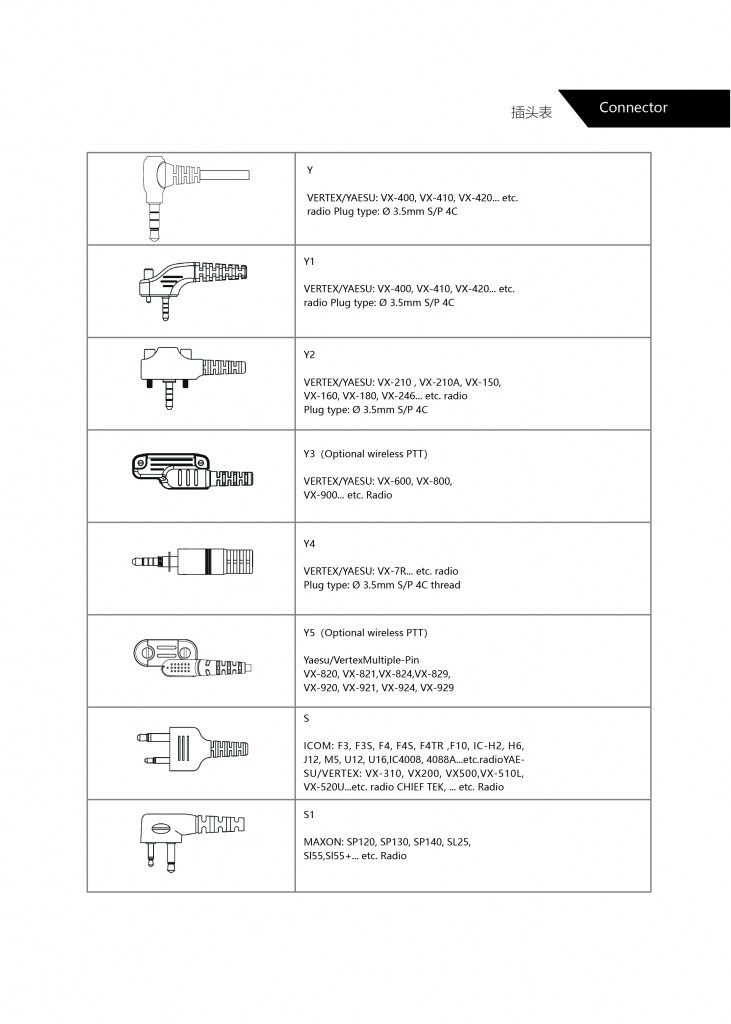 插头表 Connector

|  |  |
|---|---|
|  | Y<br><br>VERTEX/YAESU: VX-400, VX-410, VX-420... etc. radio Plug type: Ø 3.5mm S/P 4C |
|  | Y1<br><br>VERTEX/YAESU: VX-400, VX-410, VX-420... etc. radio Plug type: Ø 3.5mm S/P 4C |
|  | Y2<br><br>VERTEX/YAESU: VX-210 , VX-210A, VX-150, VX-160, VX-180, VX-246... etc. radio Plug type: Ø 3.5mm S/P 4C |
|  | Y3（Optional wireless PTT)<br><br>VERTEX/YAESU: VX-600, VX-800, VX-900... etc. Radio |
|  | Y4<br><br>VERTEX/YAESU: VX-7R... etc. radio Plug type: Ø 3.5mm S/P 4C thread |
|  | Y5（Optional wireless PTT)<br><br>Yaesu/VertexMultiple-Pin VX-820, VX-821,VX-824,VX-829, VX-920, VX-921, VX-924, VX-929 |
|  | S<br><br>ICOM: F3, F3S, F4, F4S, F4TR ,F10, IC-H2, H6, J12, M5, U12, U16,IC4008, 4088A...etc.radioYAESU/VERTEX: VX-310, VX200, VX500,VX-510L, VX-520U...etc. radio CHIEF TEK, ... etc. Radio |
|  | S1<br><br>MAXON: SP120, SP130, SP140, SL25, Sl55,Sl55+... etc. Radio |