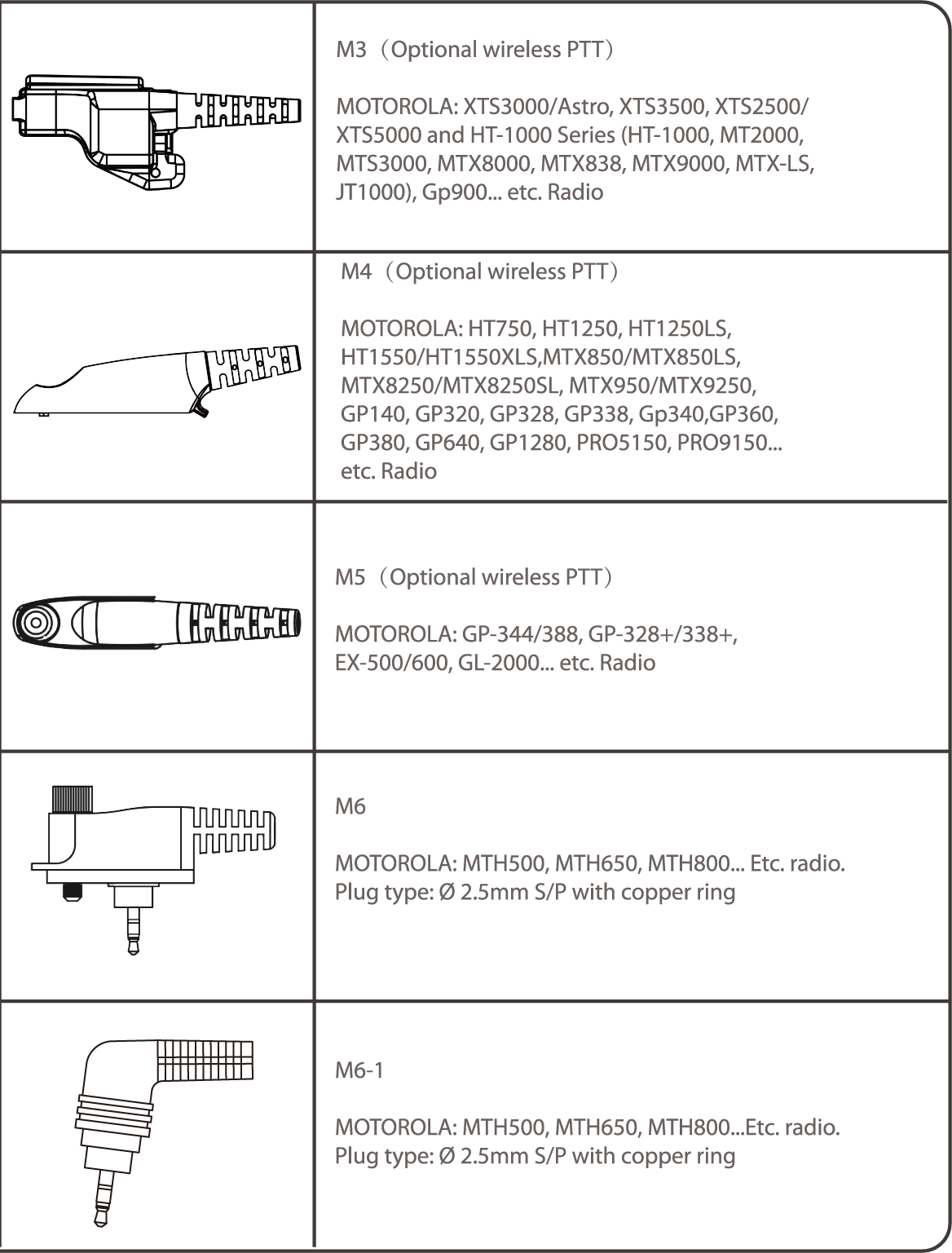 M3（Optional wireless PTT）

MOTOROLA: XTS3000/Astro, XTS3500, XTS2500/ XTS5000 and HT-1000 Series (HT-1000, MT2000, MTS3000, MTX8000, MTX838, MTX9000, MTX-LS, JT1000), Gp900... etc. Radio

M4（Optional wireless PTT）

MOTOROLA: HT750, HT1250, HT1250LS, HT1550/HT1550XLS,MTX850/MTX850LS, MTX8250/MTX8250SL, MTX950/MTX9250, GP140, GP320, GP328, GP338, Gp340,GP360, GP380, GP640, GP1280, PRO5150, PRO9150... etc. Radio

M5（Optional wireless PTT）

MOTOROLA: GP-344/388, GP-328+/338+, EX-500/600, GL-2000... etc. Radio

M6

MOTOROLA: MTH500, MTH650, MTH800... Etc. radio.
Plug type: Ø 2.5mm S/P with copper ring

M6-1

MOTOROLA: MTH500, MTH650, MTH800...Etc. radio.
Plug type: Ø 2.5mm S/P with copper ring